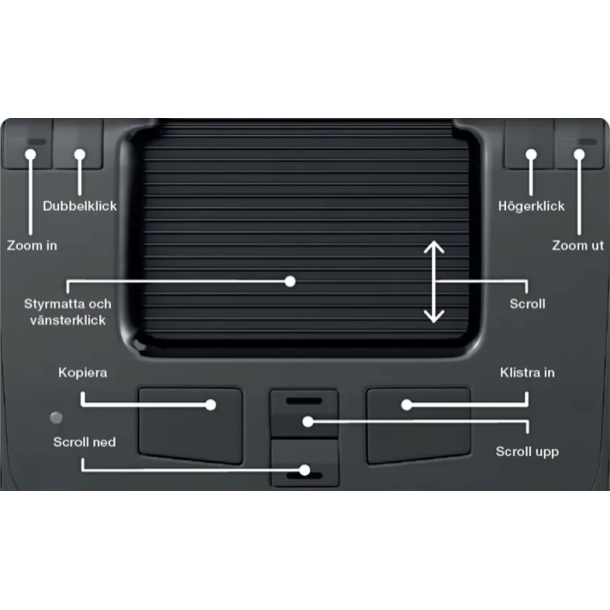 Dubbelklick

Högerklick

Zoom in

Zoom ut

Styrmatta och vänsterklick

Scroll

Kopiera

Klistra in

Scroll ned

Scroll upp